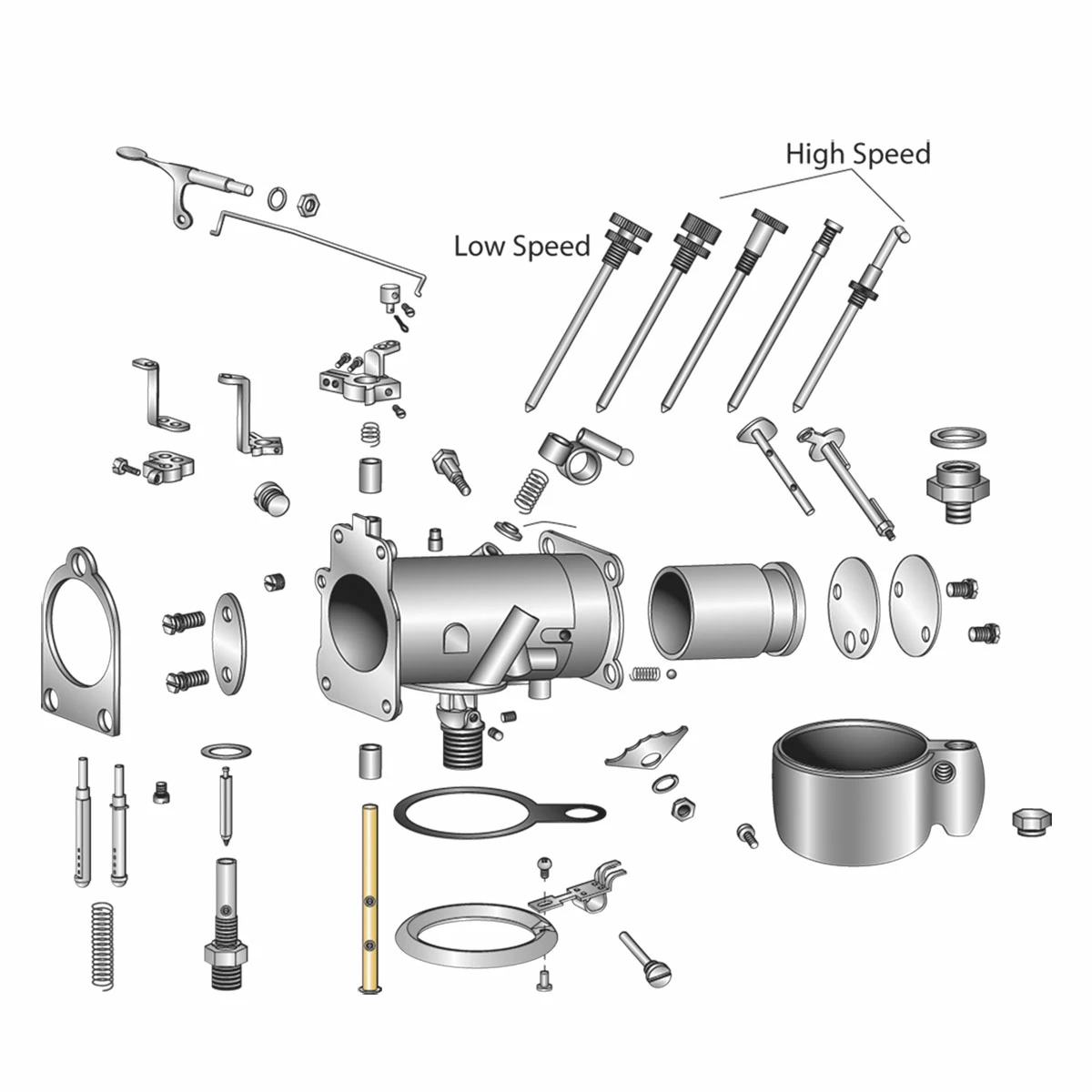 High Speed

Low Speed