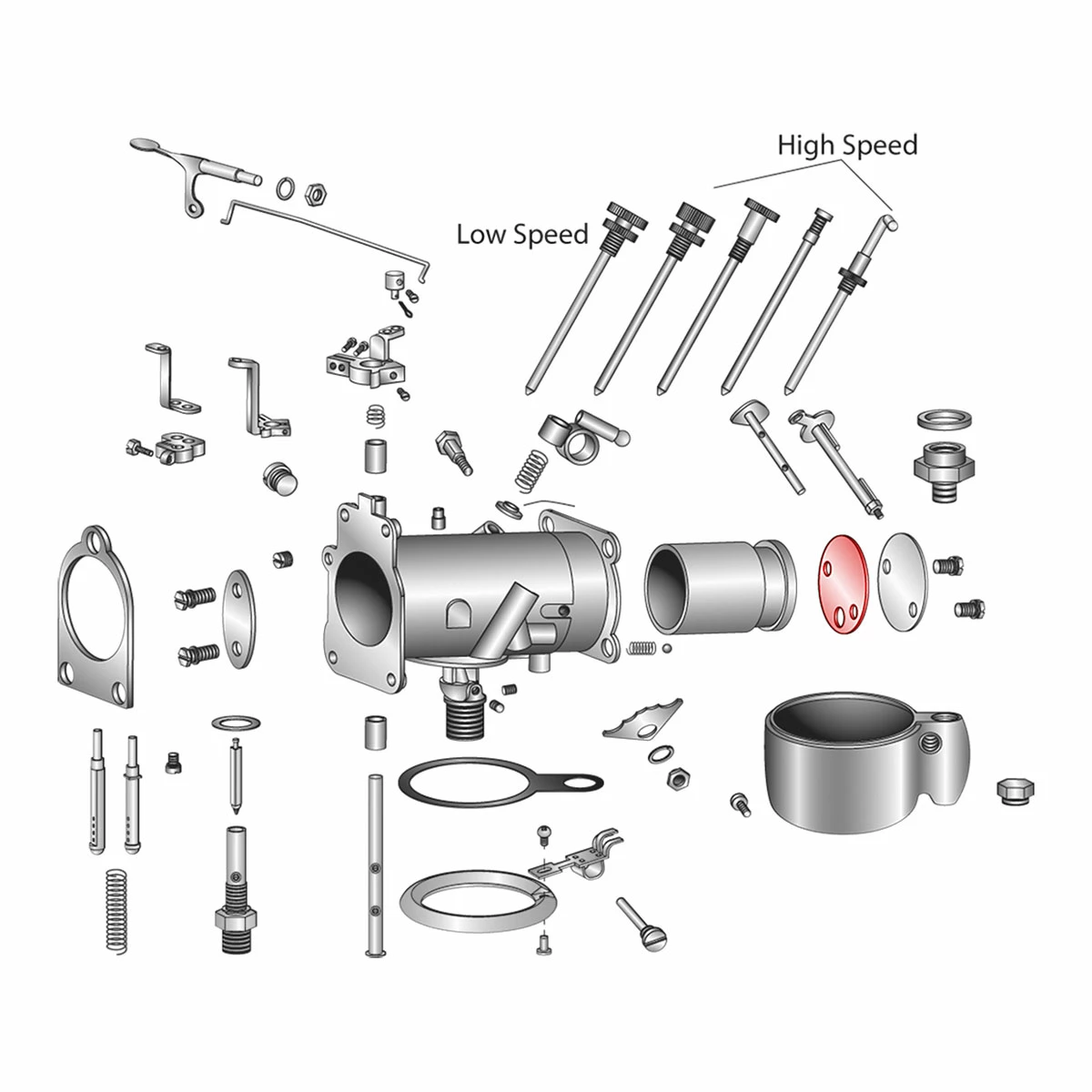 High Speed

Low Speed