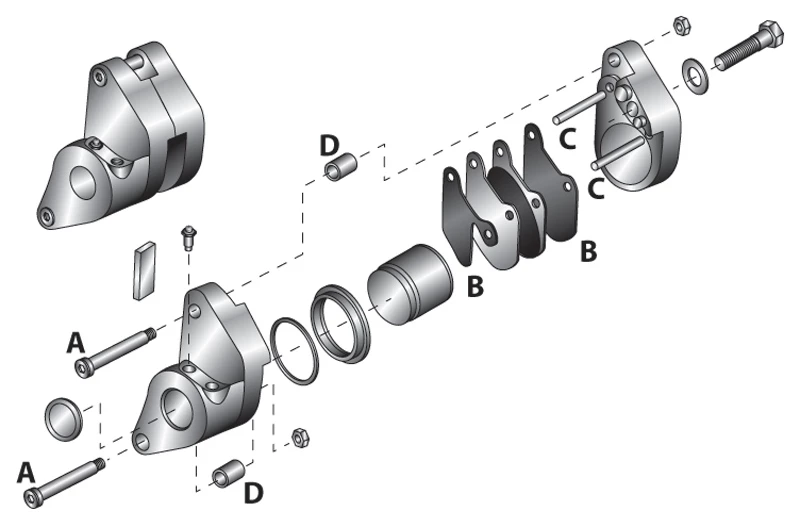 D
C
C
B
B
A
A
D